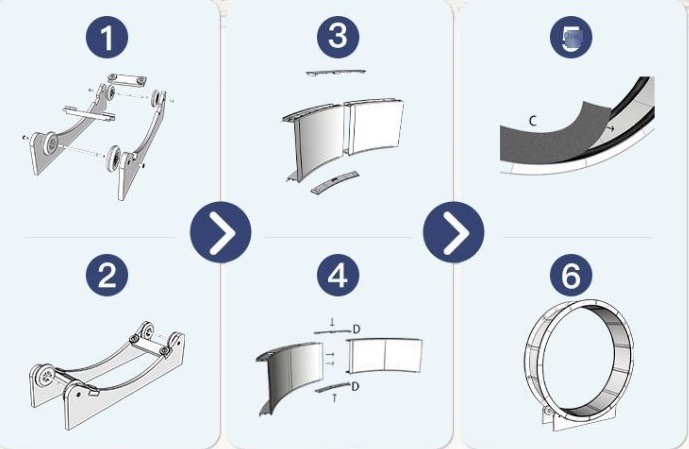 1

2

3

4

D

D

5

C

6